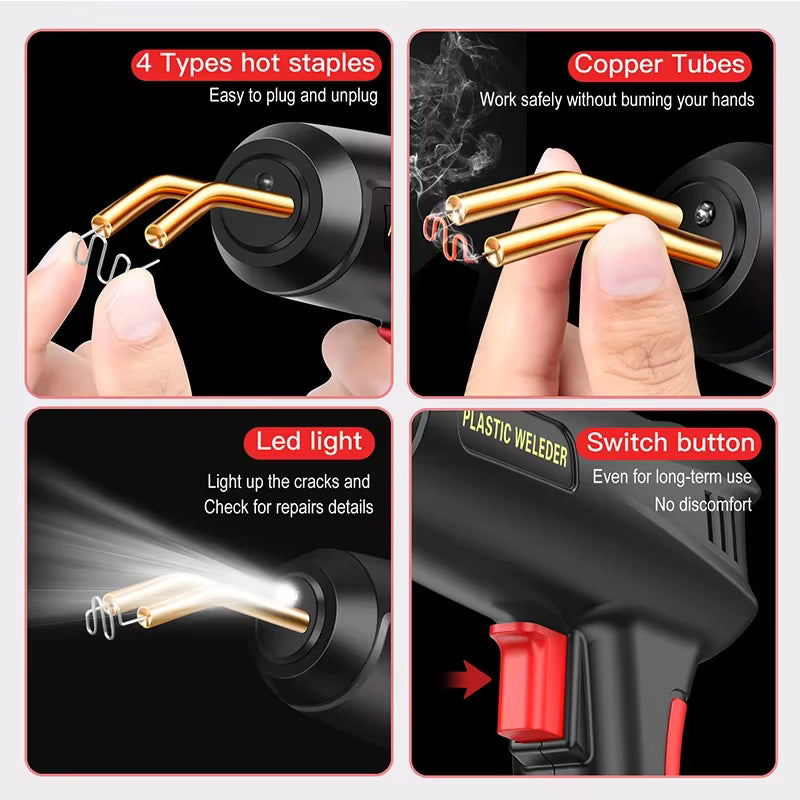 4 Types hot staples
Easy to plug and unplug

Copper Tubes
Work safely without buming your hands

Led light
Light up the cracks and
Check for repairs details

PLASTIC WELEDER

Switch button
Even for long-term use
No discomfort