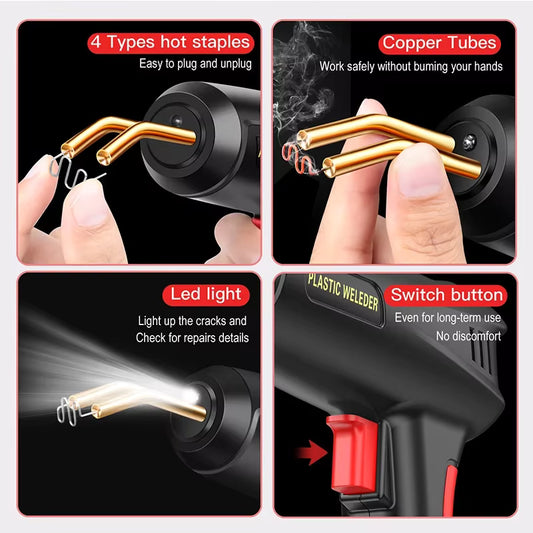 4 Types hot staples
Easy to plug and unplug

Copper Tubes
Work safely without buming your hands

Led light
Light up the cracks and Check for repairs details

PLASTIC WELEDER

Switch button
Even for long-term use
No discomfort