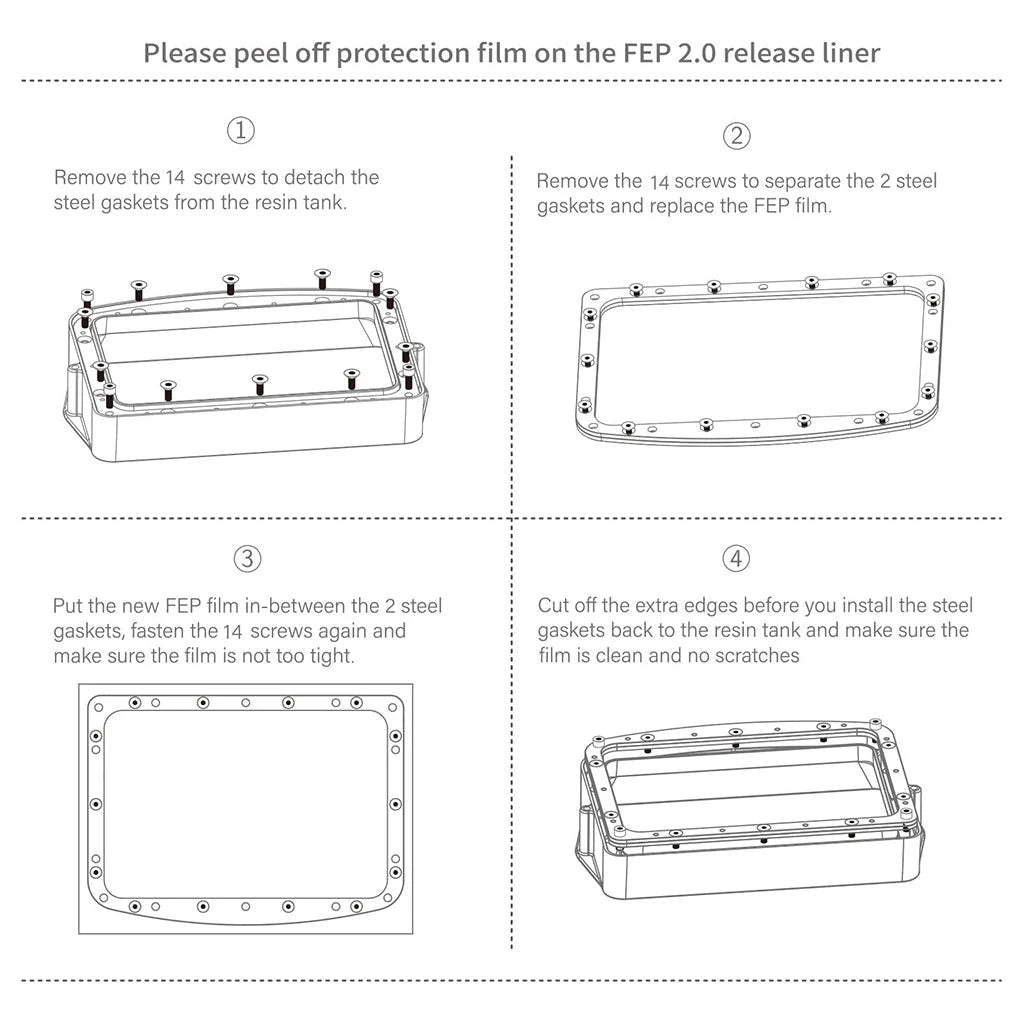 Please peel off protection film on the FEP 2.0 release liner

①

Remove the 14 screws to detach the steel gaskets from the resin tank.

②

Remove the 14 screws to separate the 2 steel gaskets and replace the FEP film.

③

Put the new FEP film in-between the 2 steel gaskets, fasten the 14 screws again and make sure the film is not too tight.

④

Cut off the extra edges before you install the steel gaskets back to the resin tank and make sure the film is clean and no scratches